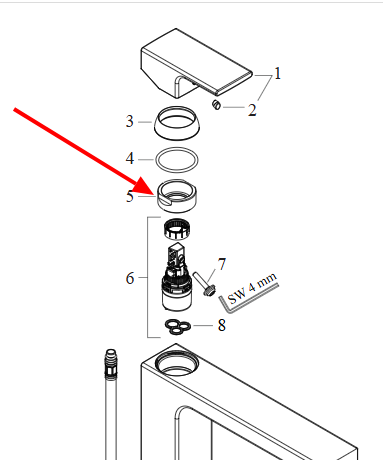 1
2
3
4
5
6
7
SW 4 mm
8